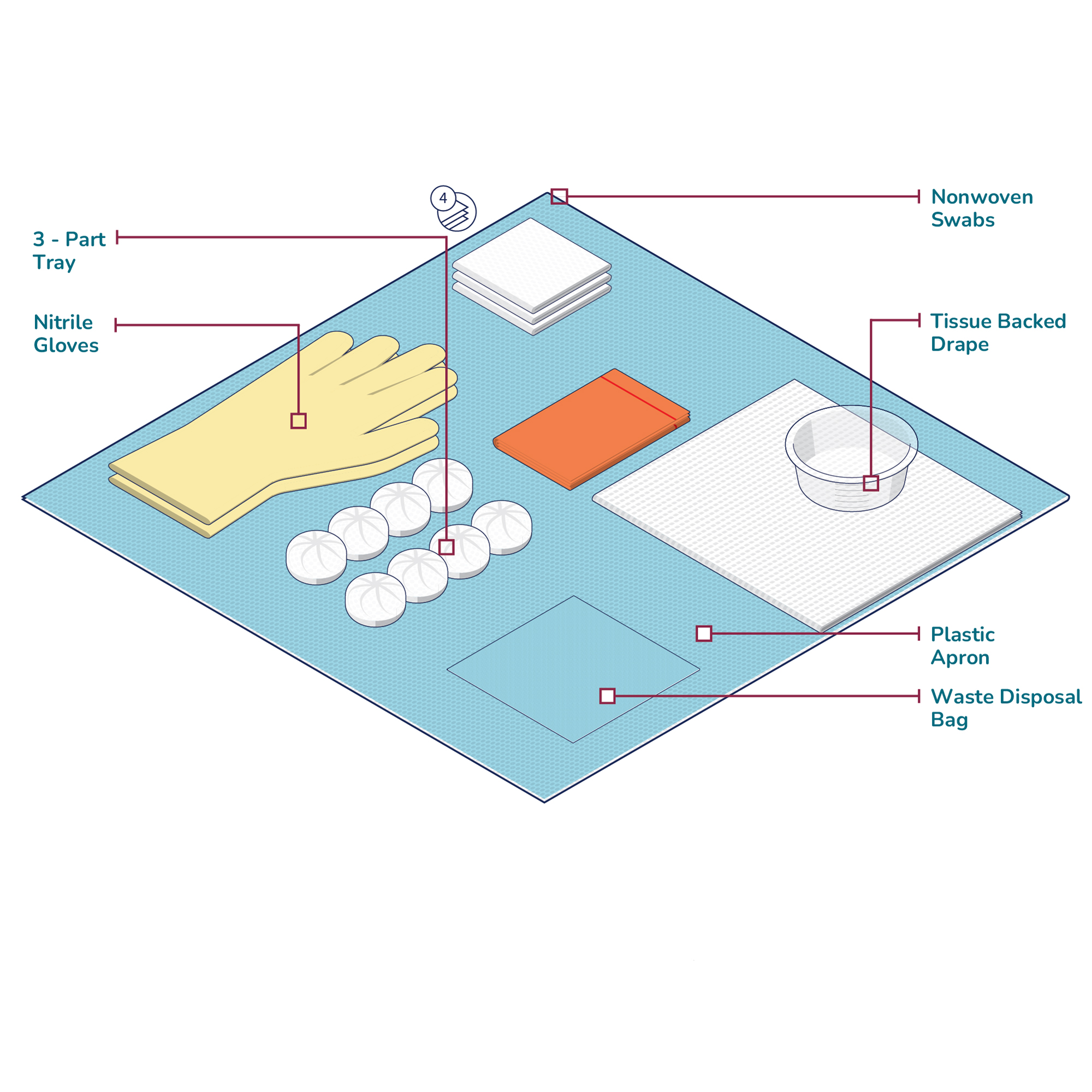 4

3 - Part Tray

Nitrile Gloves

Nonwoven Swabs

Tissue Backed Drape

Plastic Apron

Waste Disposal Bag