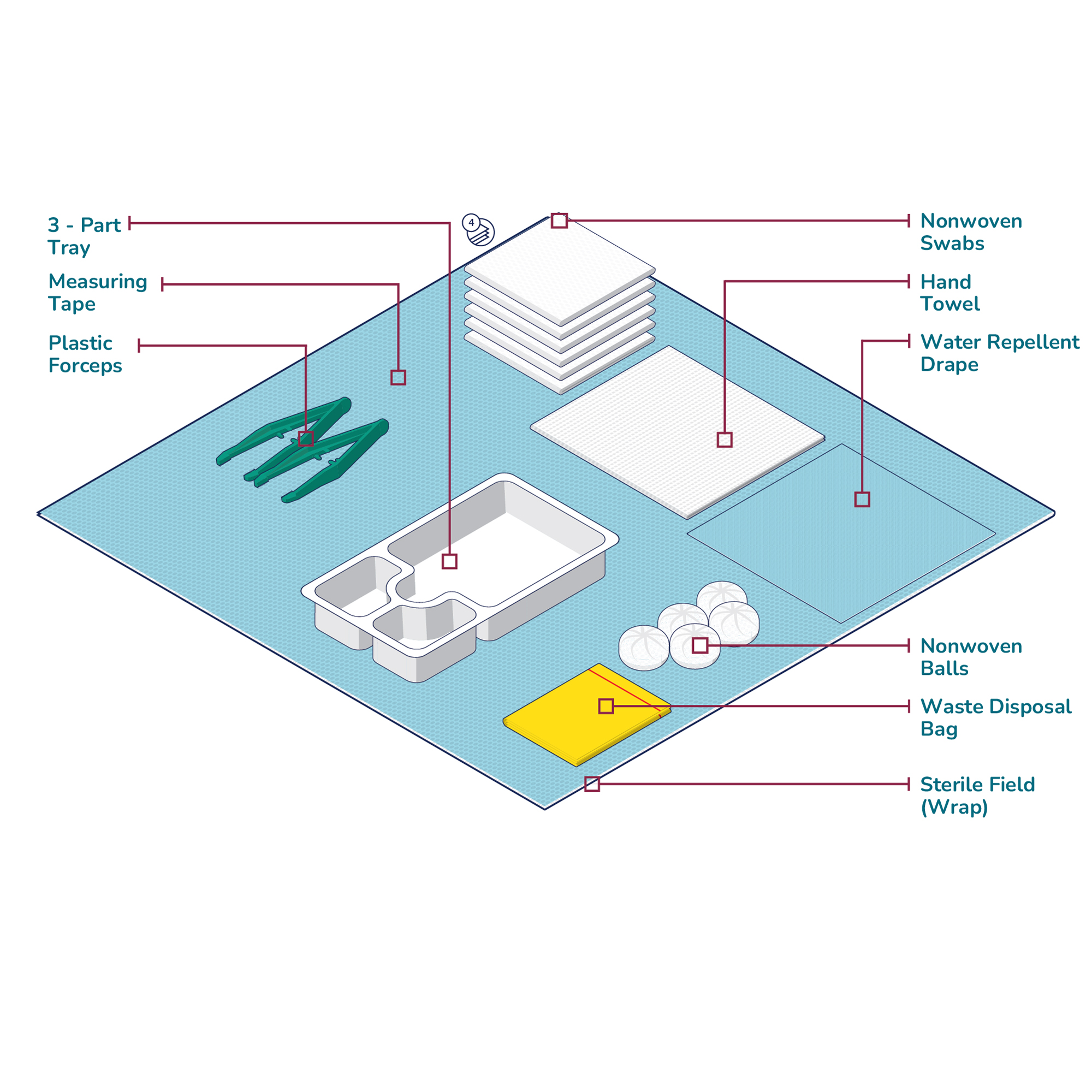 3 - Part Tray

Measuring Tape

Plastic Forceps

4

Nonwoven Swabs

Hand Towel

Water Repellent Drape

Nonwoven Balls

Waste Disposal Bag

Sterile Field (Wrap)