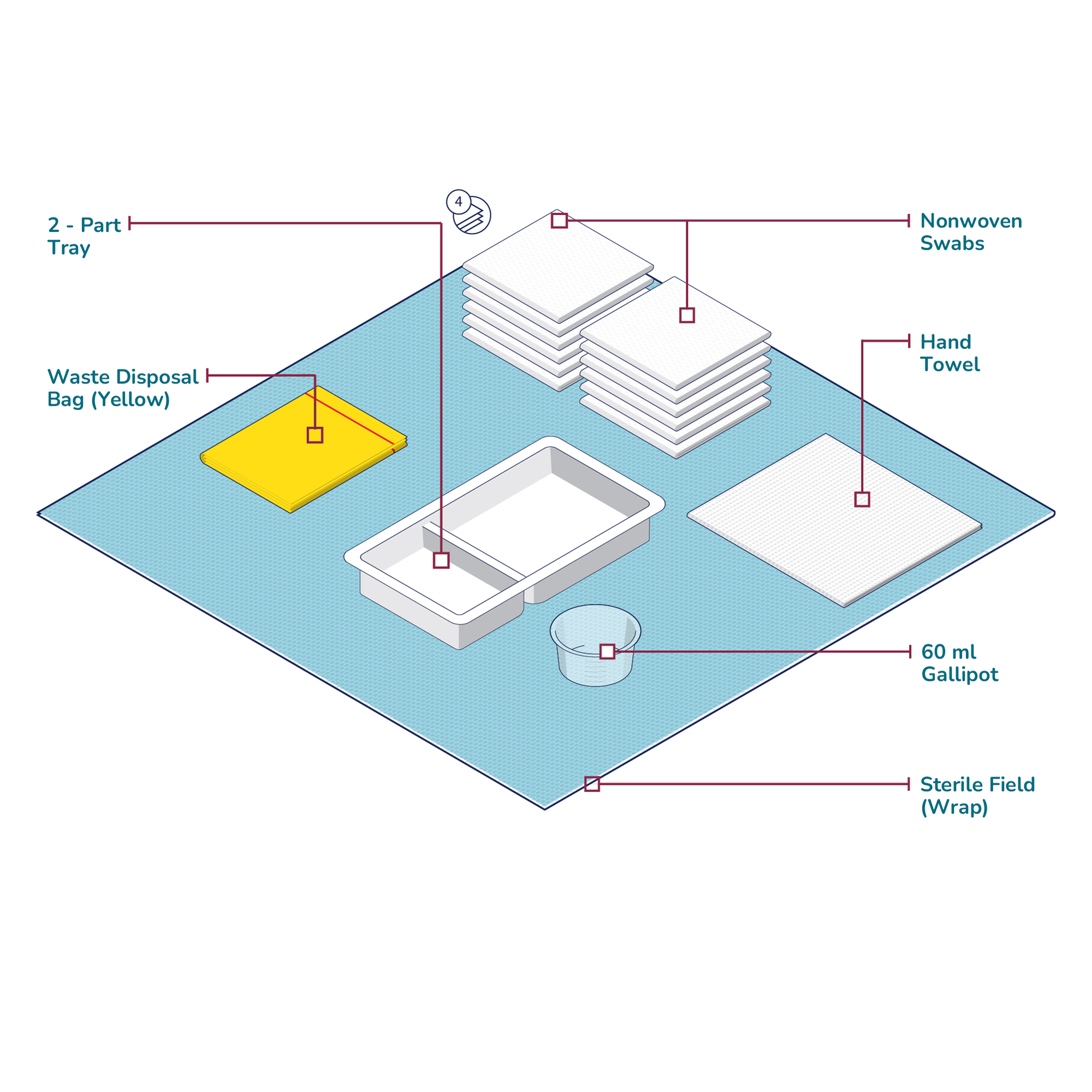 2 - Part Tray

4

Nonwoven Swabs

Waste Disposal Bag (Yellow)

Hand Towel

60 ml Gallipot

Sterile Field (Wrap)