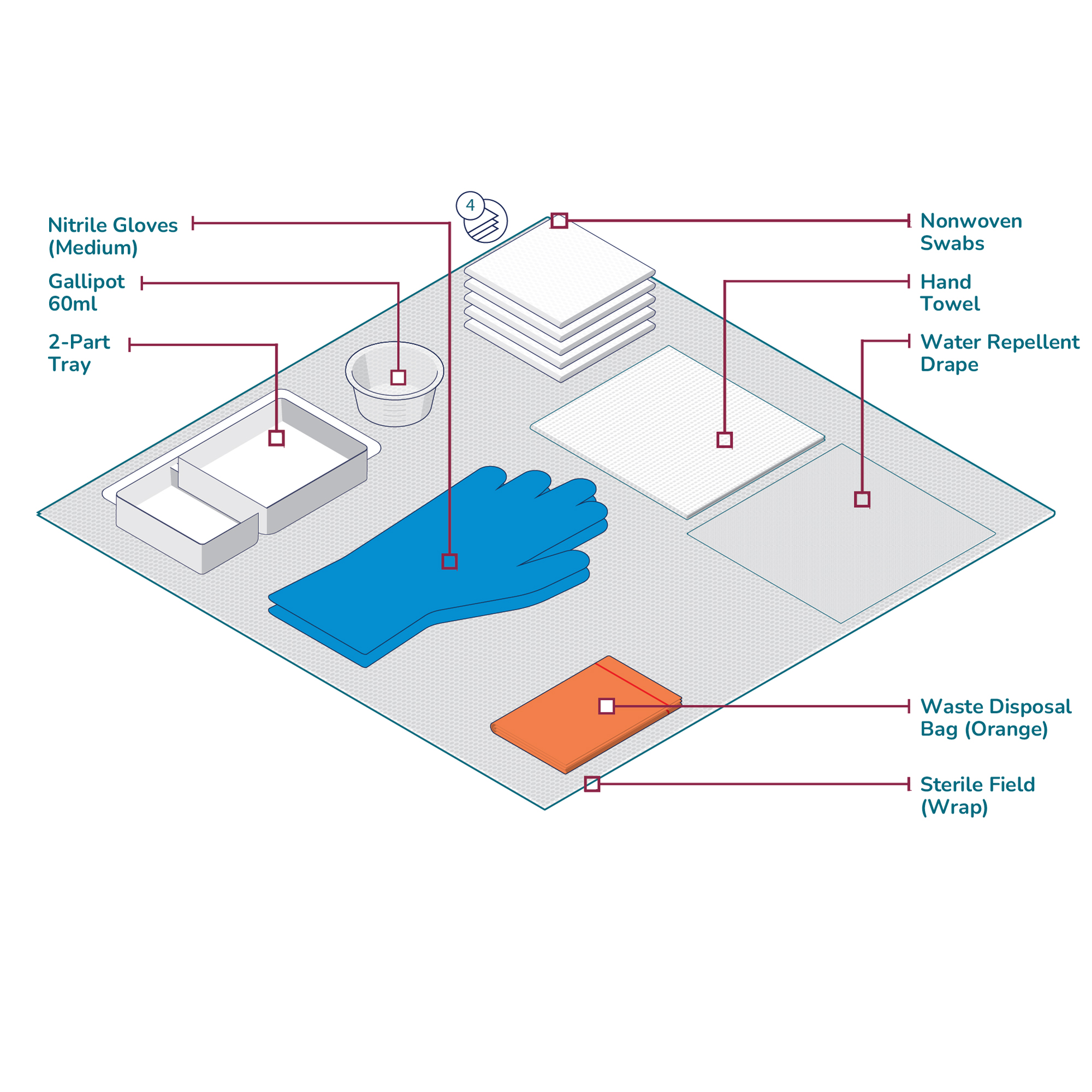 Nitrile Gloves
(Medium)

Gallipot
60ml

2-Part
Tray

4

Nonwoven
Swabs

Hand
Towel

Water Repellent
Drape

Waste Disposal
Bag (Orange)

Sterile Field
(Wrap)